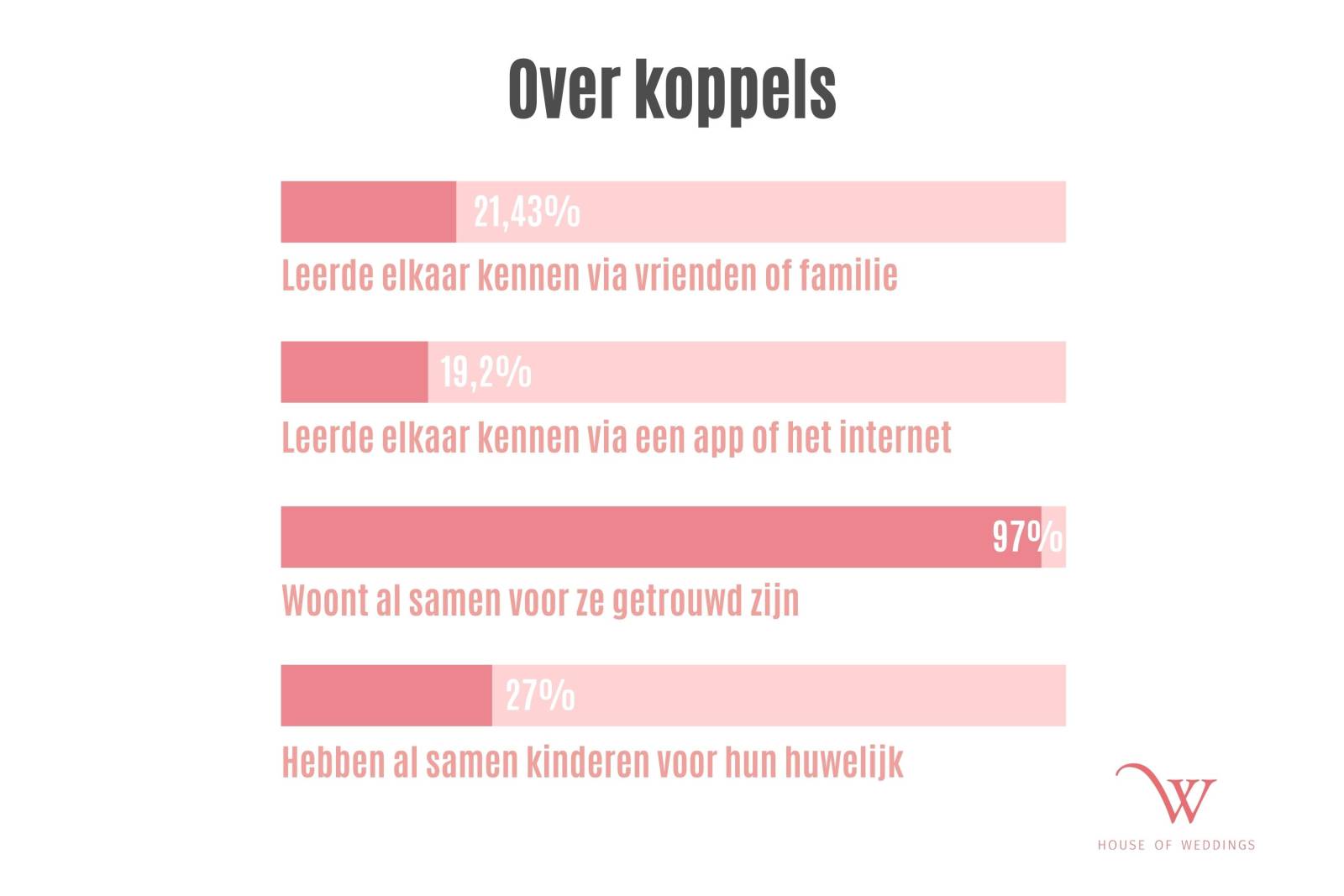 Over koppels

21,43%

Leerde elkaar kennen via vrienden of familie

19,2%

Leerde elkaar kennen via een app of het internet

97%

Woont al samen voor ze getrouwd zijn

27%

Hebben al samen kinderen voor hun huwelijk

W
HOUSE OF WEDDINGS