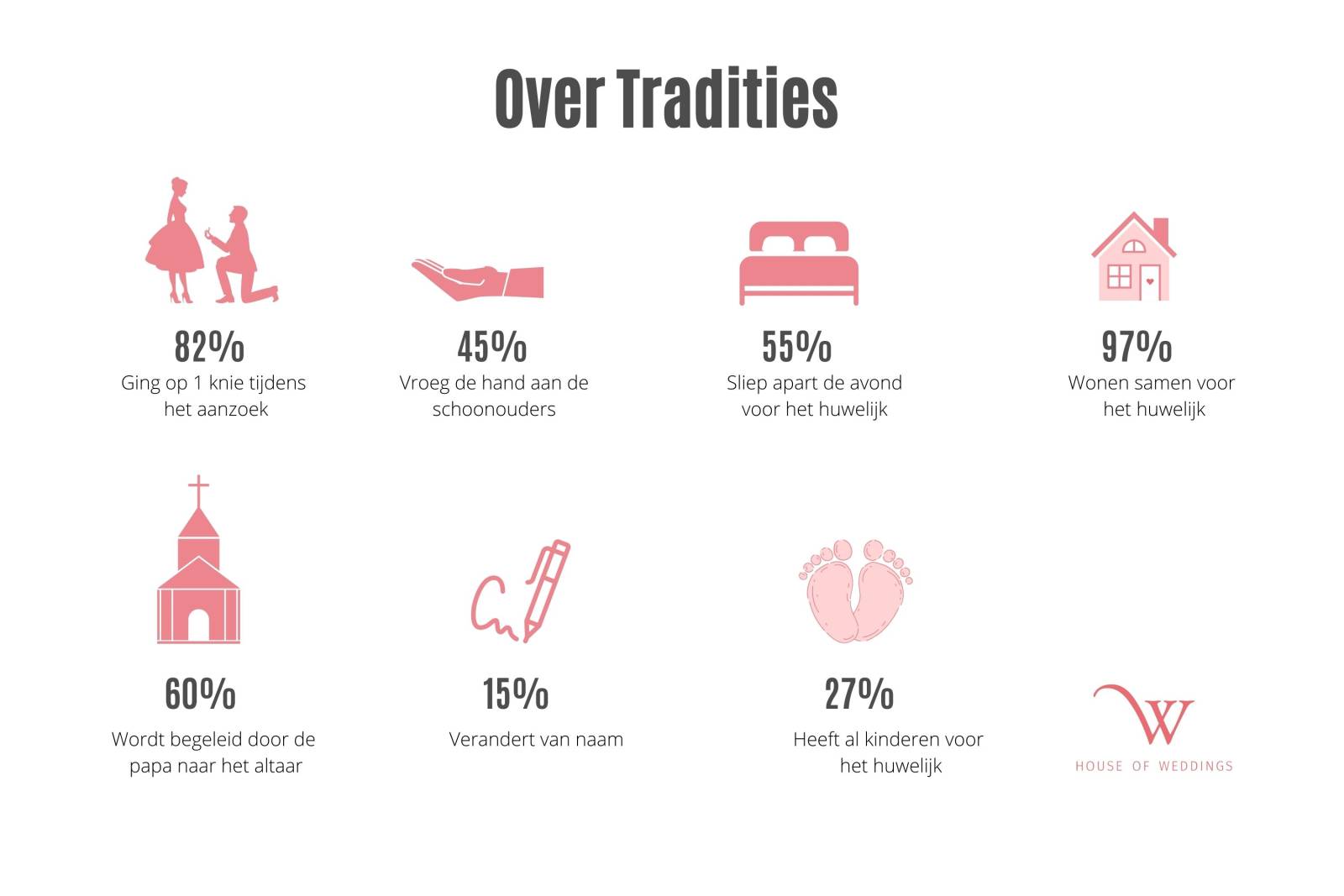 Over Tradities

82%
Ging op 1 knie tijdens het aanzoek

45%
Vroeg de hand aan de schoonouders

55%
Sliep apart de avond voor het huwelijk

97%
Wonen samen voor het huwelijk

60%
Wordt begeleid door de papa naar het altaar

15%
Verandert van naam

27%
Heeft al kinderen voor het huwelijk

W
HOUSE OF WEDDINGS